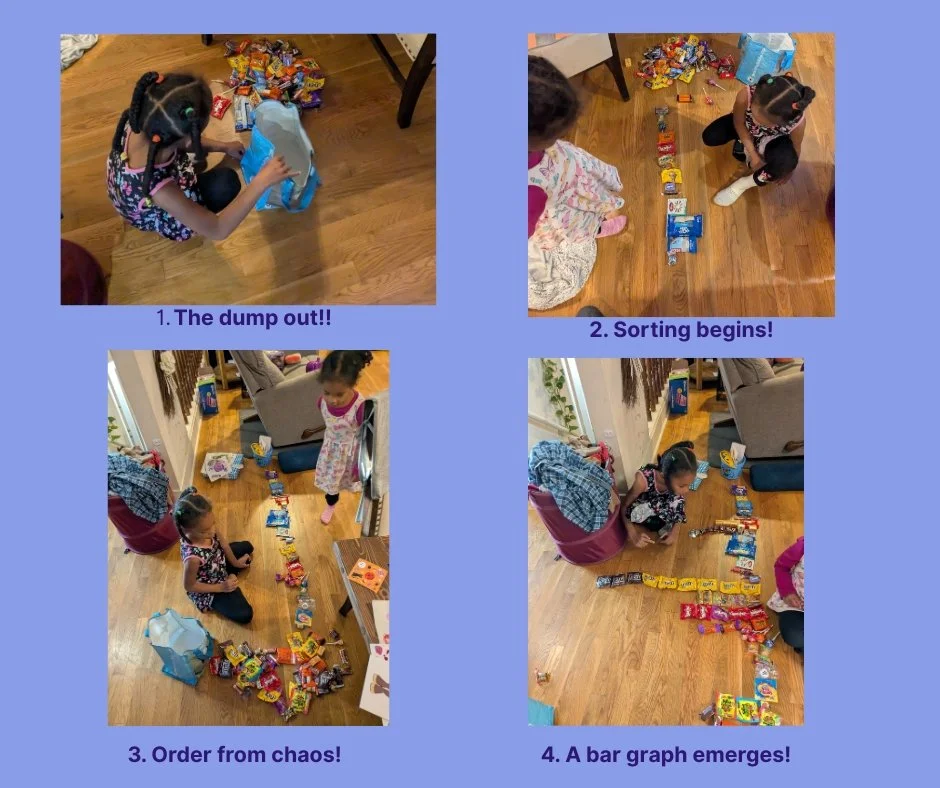 1. The dump out!!

2. Sorting begins!

3. Order from chaos!

4. A bar graph emerges!